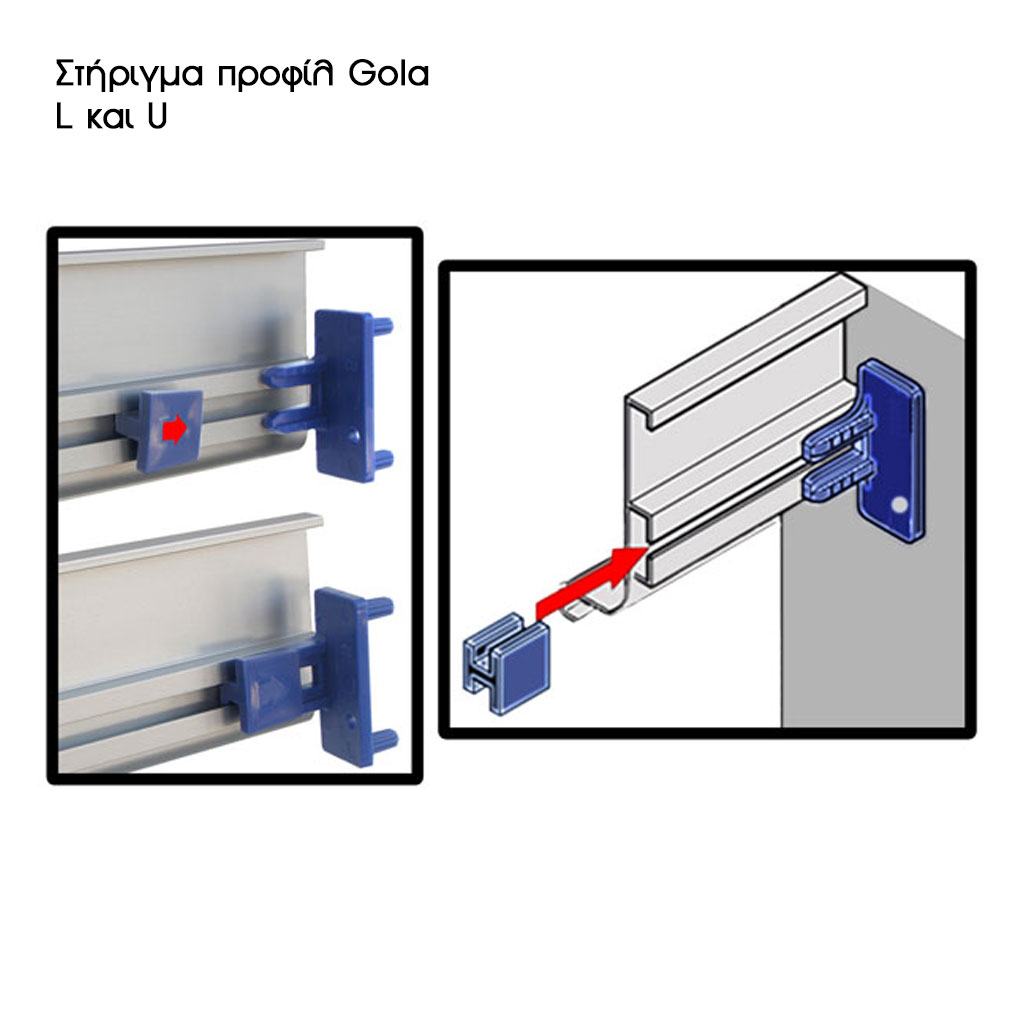 Στήριγμα προφίλ Gola
L και U