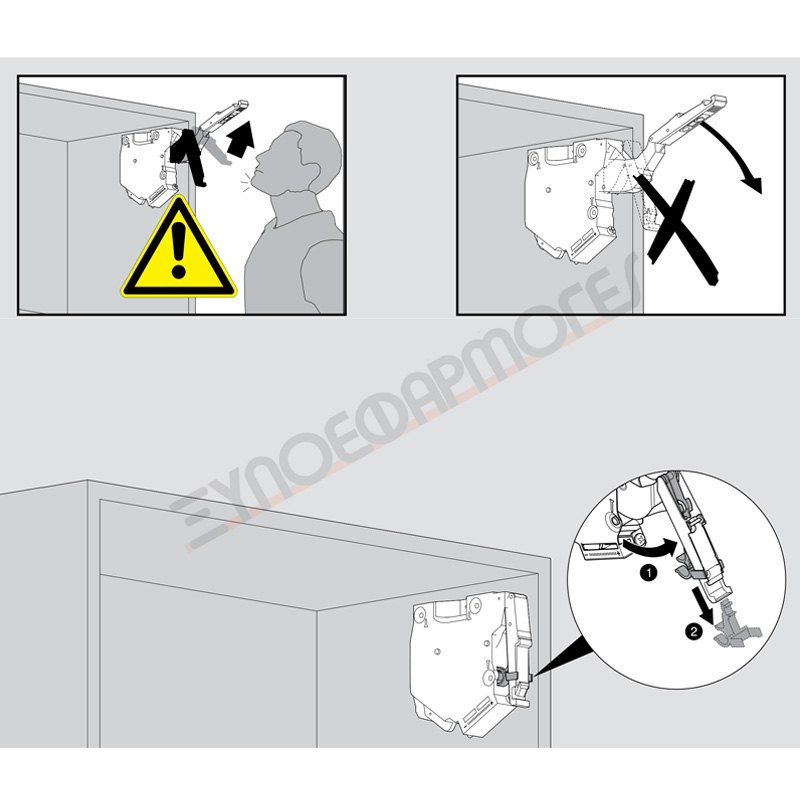 ΞΥΛΟΕΦΑΡΜΟΓΕΣ

1

2