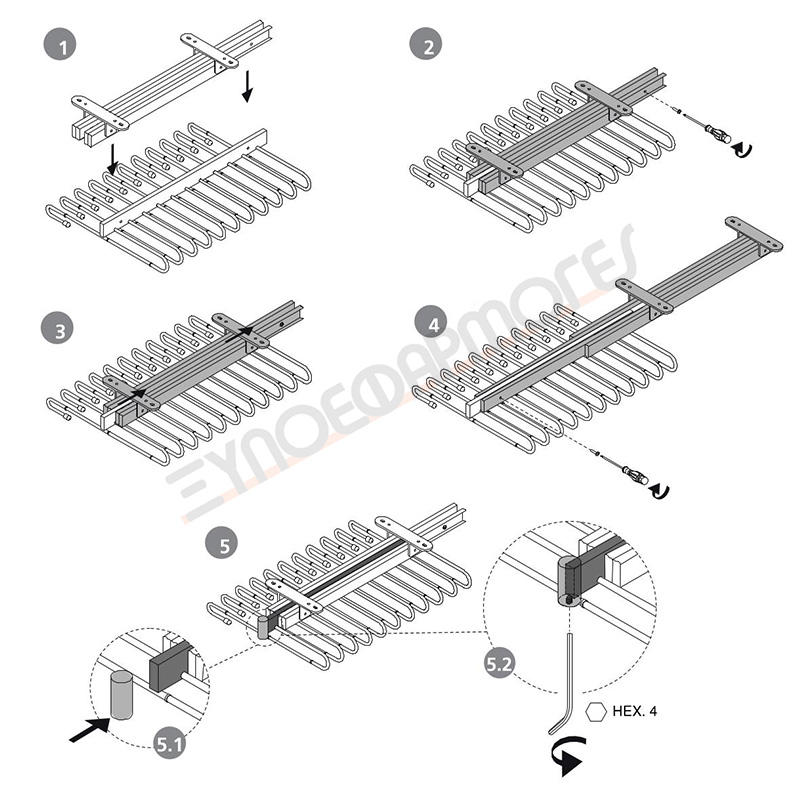 1

2

3

4

ΞΥΛΟΕΦΑΡΜΟΓΕΣ

5

5.1

5.2

HEX. 4